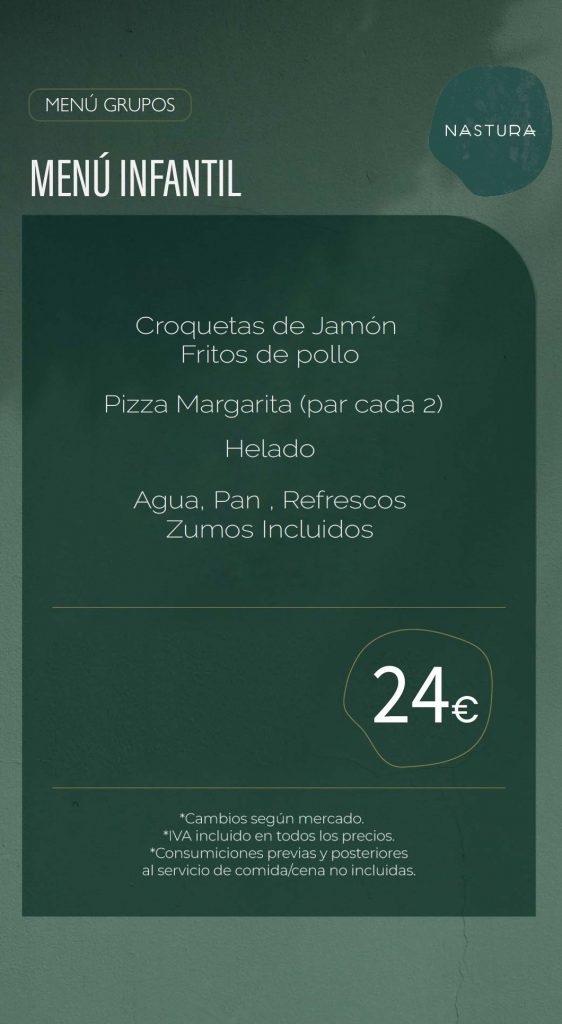 MENÚ GRUPOS

NASTURA

MENÚ INFANTIL

Croquetas de Jamón
Fritos de pollo

Pizza Margarita (par cada 2)

Helado

Agua, Pan , Refrescos
Zumos Incluidos

24€

*Cambios según mercado.
*IVA incluido en todos los precios.
*Consumiciones previas y posteriores al servicio de comida/cena no incluidas.